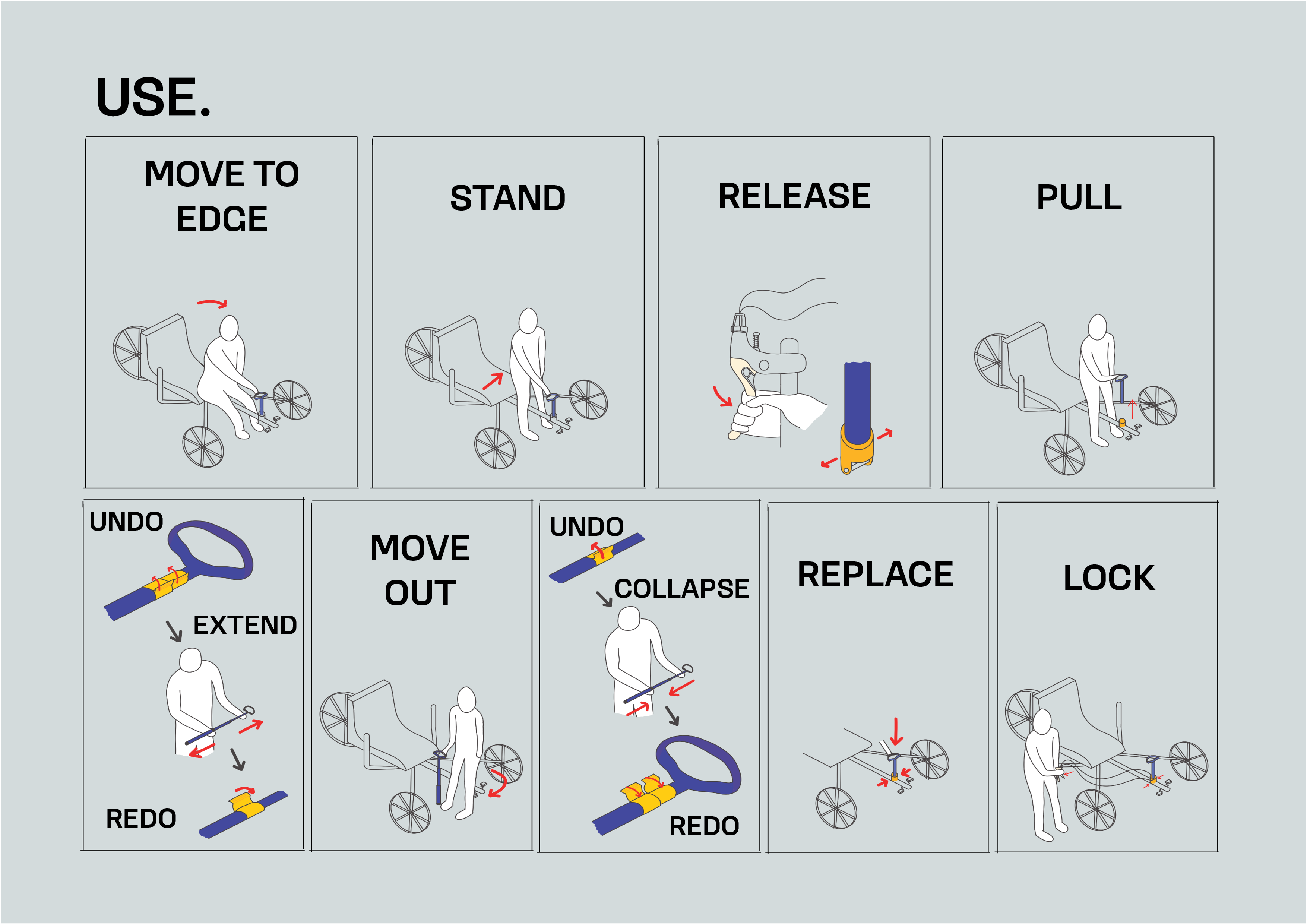 USE.

MOVE TO EDGE

STAND

RELEASE

PULL

UNDO

EXTEND

REDO

MOVE OUT

UNDO

COLLAPSE

REDO

REPLACE

LOCK